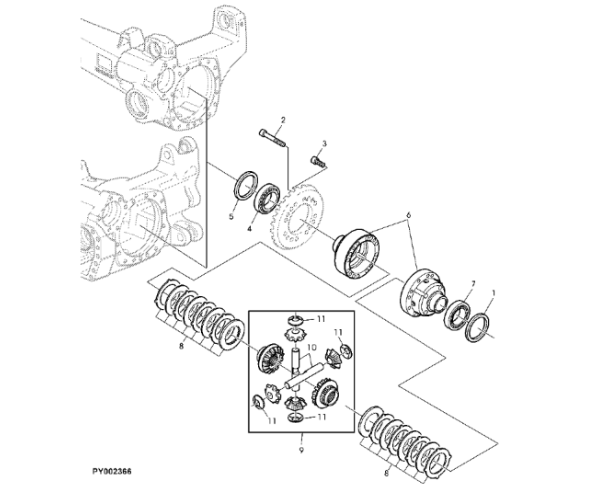 2
3
5
4
6
7
1
8
11
11
10
11
11
9
8
PY002366