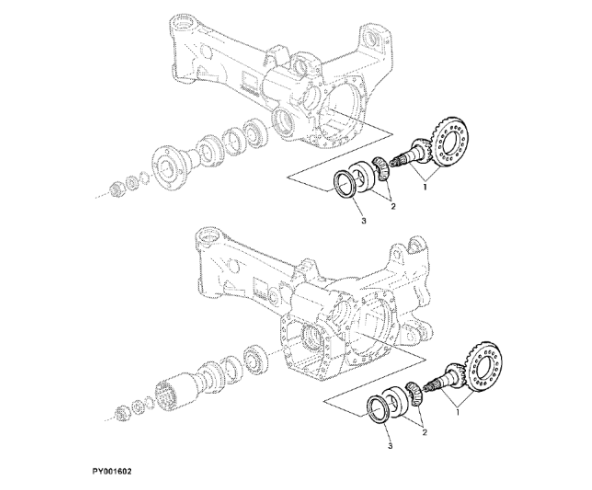 1
2
3
1
2
3
PY001602