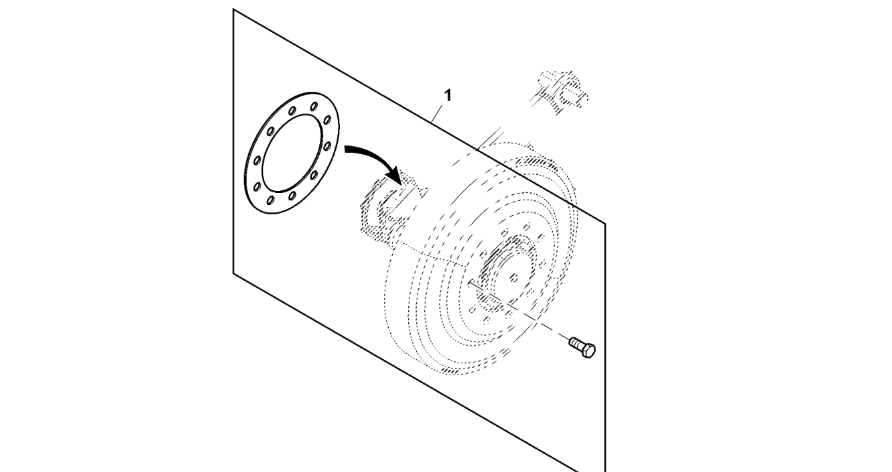 1