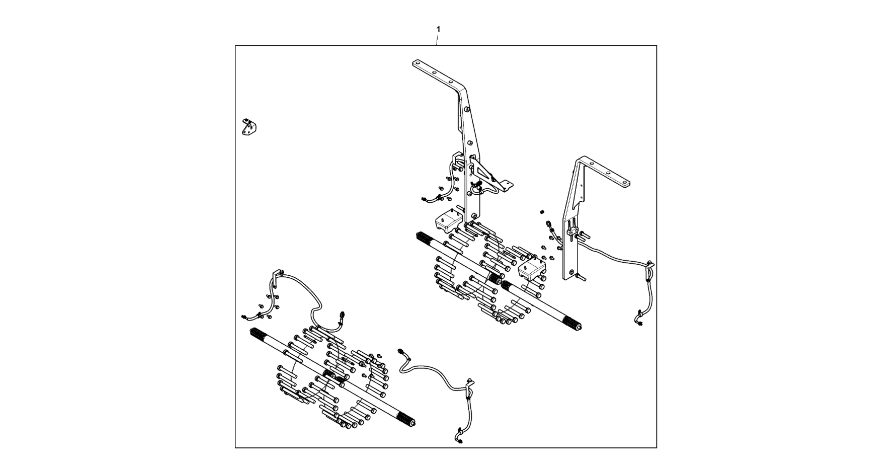 1