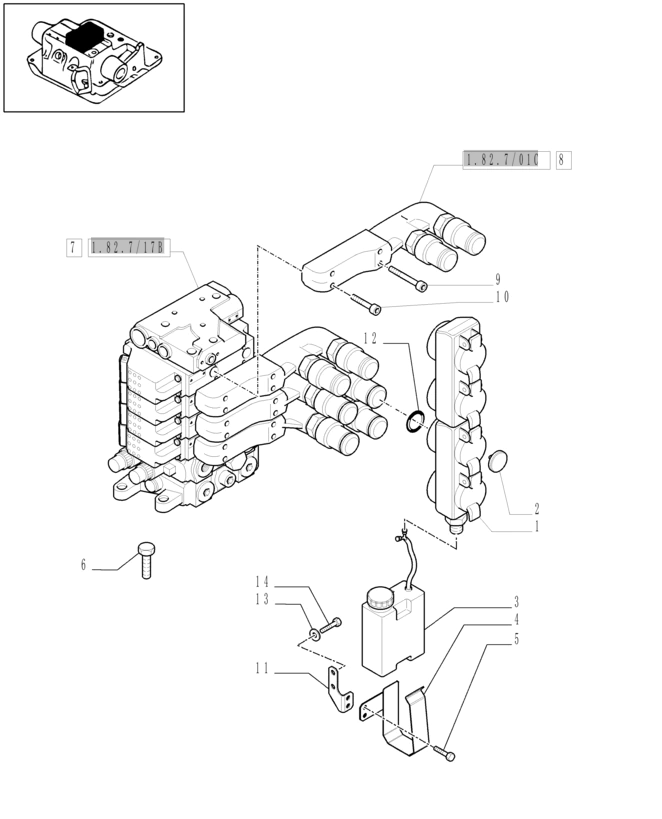 1.82.7/01C
8
7
1.82.7/17B
9
10
12
2
1
6
14
13
3
4
5
11