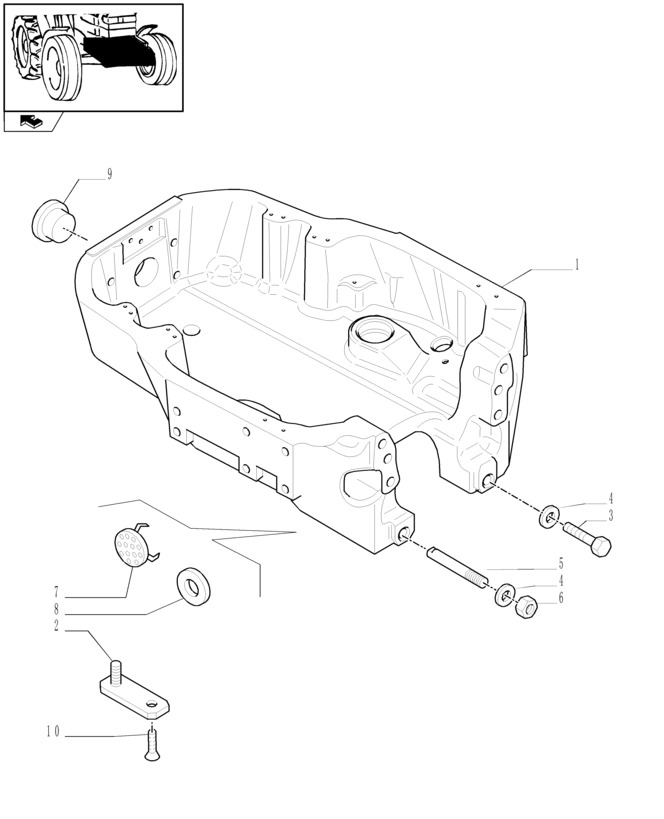 9
1
4
3
5
4
6
7
8
2
10