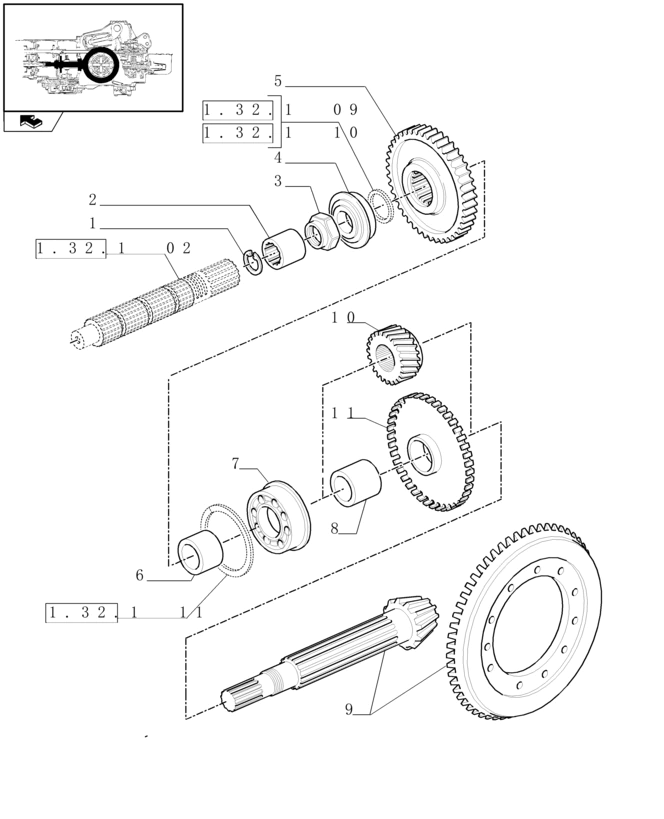 5
1.32.1 09
1.32.1 10
4
3
2
1
1.32.1 02
10
11
7
8
6
1.32.1 11
9