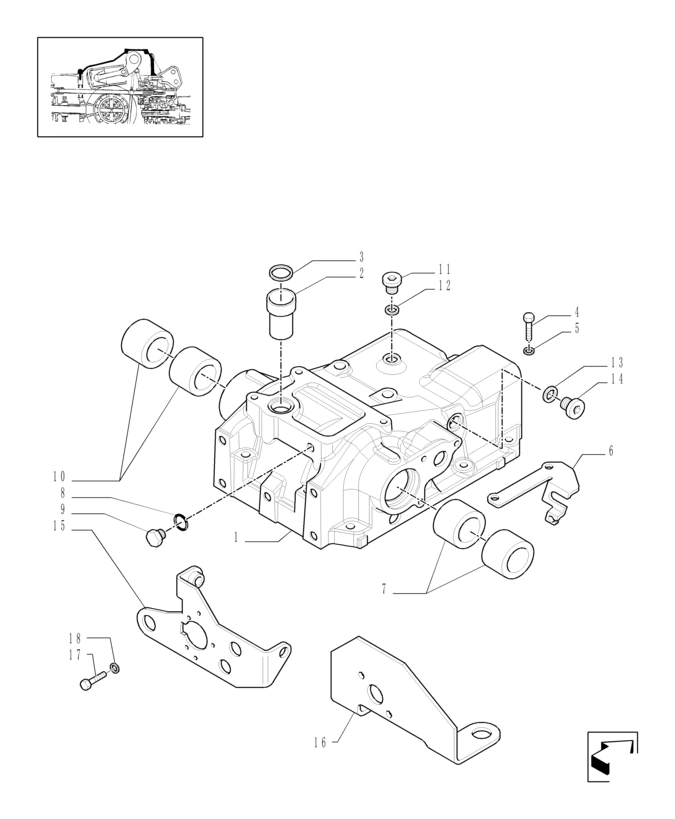 3
2
11
12
4
5
13
14
6
10
8
9
15
1
7
18
17
16