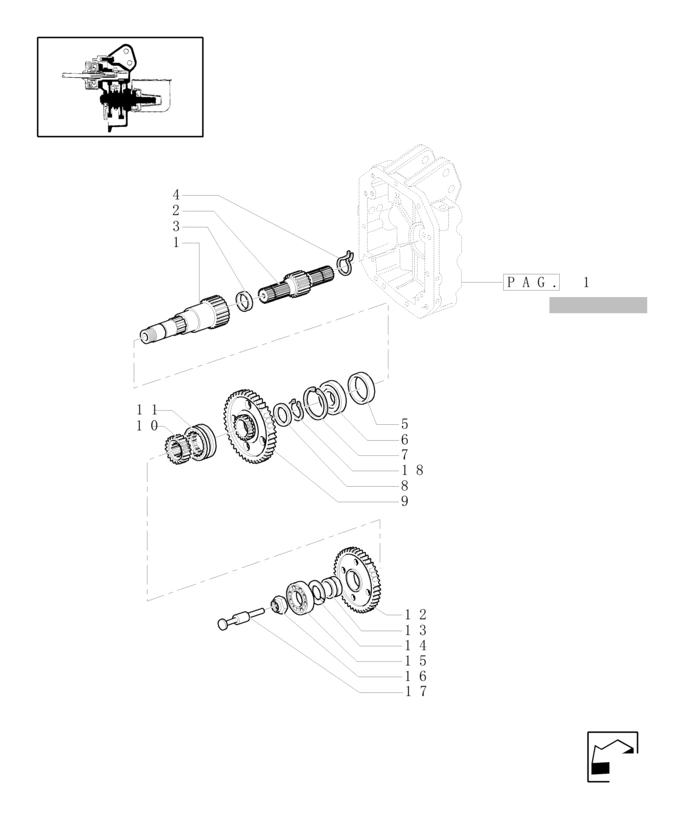 4
2
3
1
PAG. 1
11
10
5
6
7
18
8
9
12
13
14
15
16
17