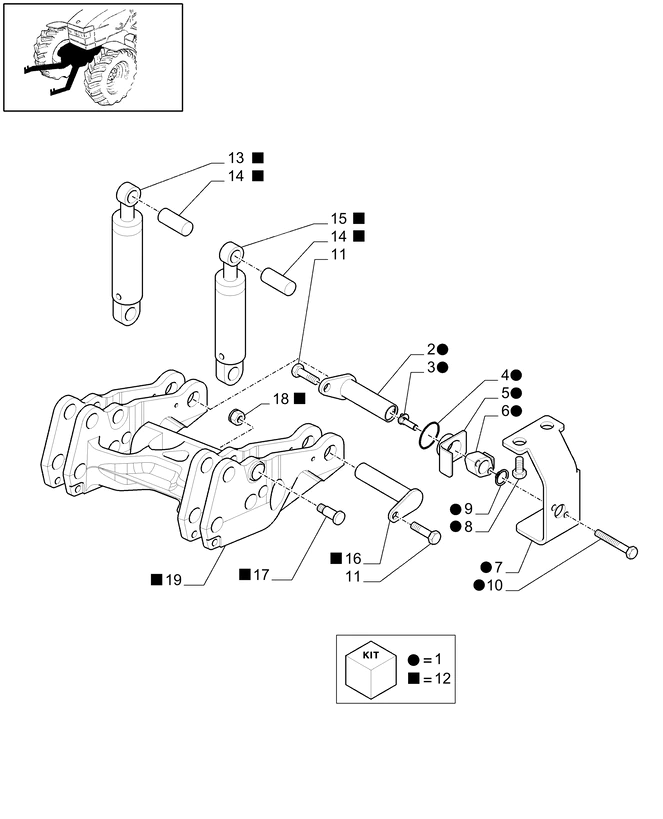 13 ■
14 ■
15 ■
14 ■
11
2●
3●
4●
5●
6●
18 ■
●9
●8
●7
●10
■16
11
■17
■19
KIT
● = 1
■ = 12