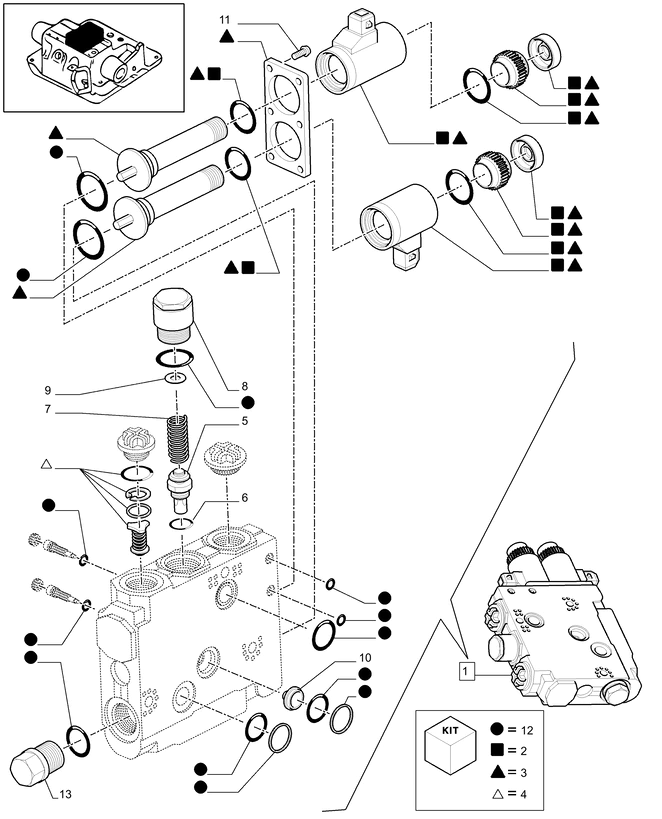 11

8

9

7

5

6

10

13

1

KIT

● = 12
■ = 2
▲ = 3
△ = 4