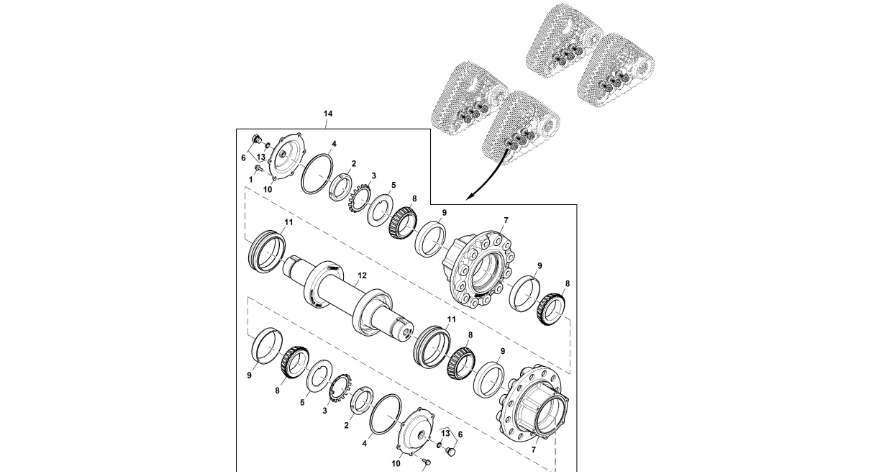 14
6
13
1
10
4
2
3
5
8
9
7
11
12
9
8
11
8
9
9
8
5
3
2
4
10
13
6
7