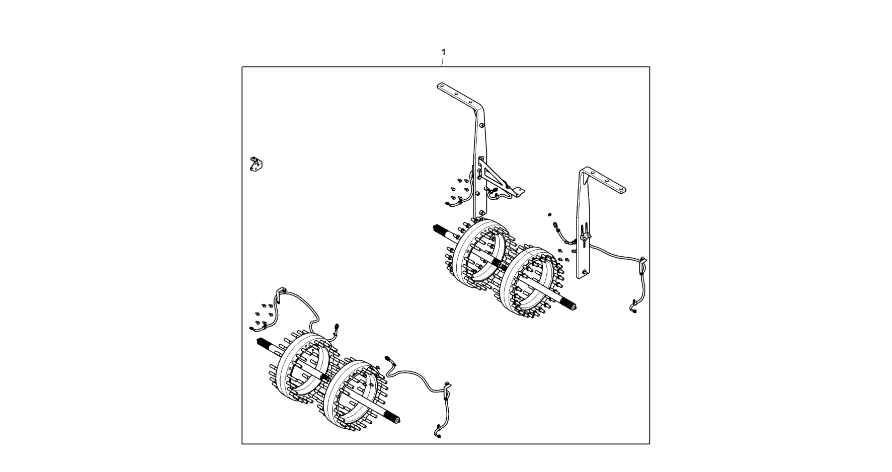 1