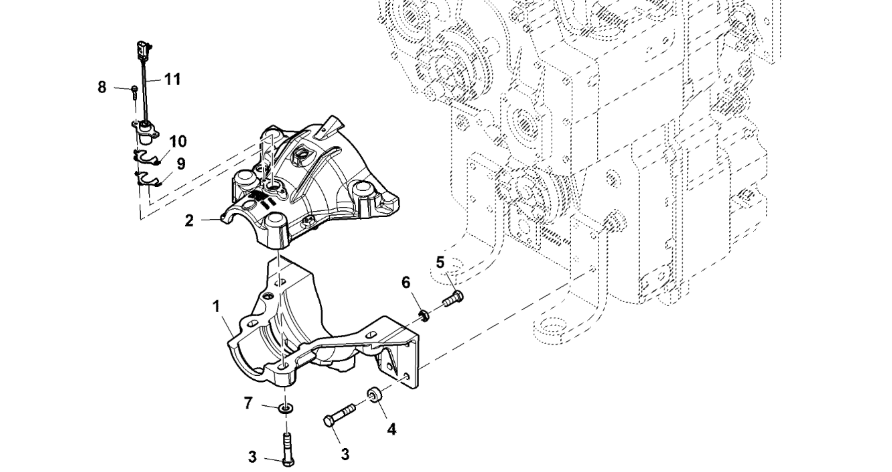 8
11
10
9
2
5
6
1
7
4
3
3