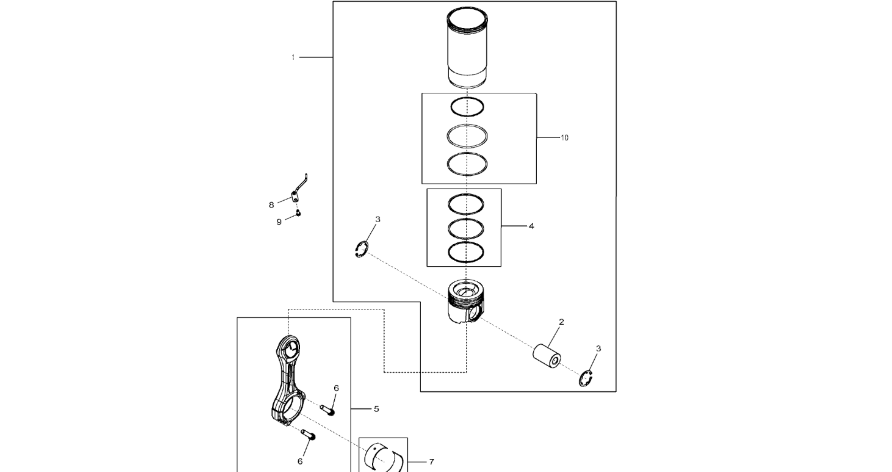 1
10
8
9
3
4
2
3
6
5
6
7