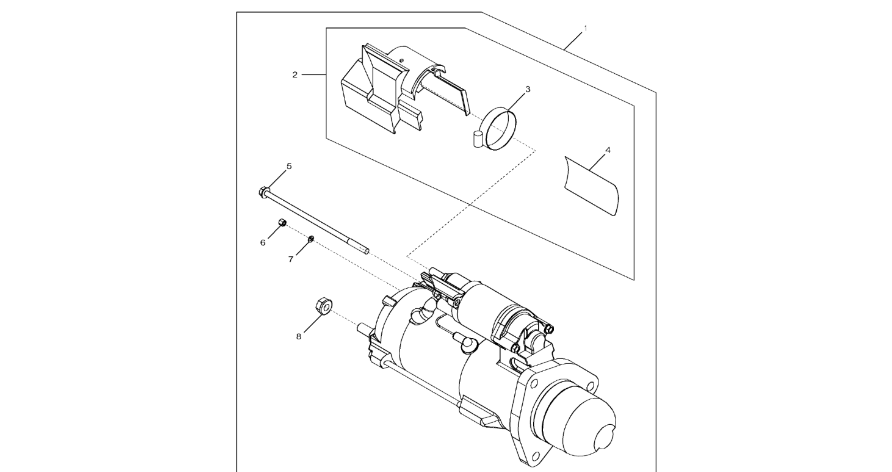 1
2
3
4
5
6
7
8