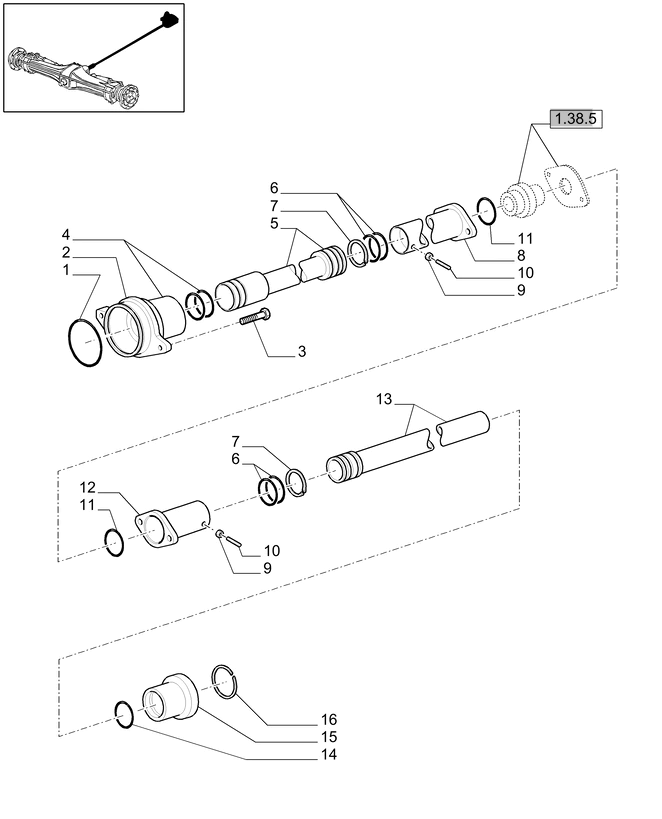 1.38.5
6
7
5
4
2
1
11
8
10
9
3
13
7
6
12
11
10
9
16
15
14