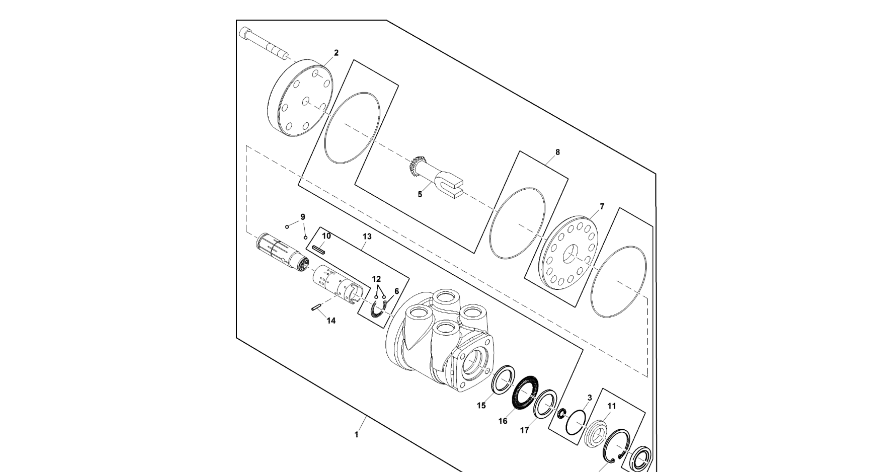 2
8
5
7
9
10
13
12
6
14
15
16
17
3
11
1