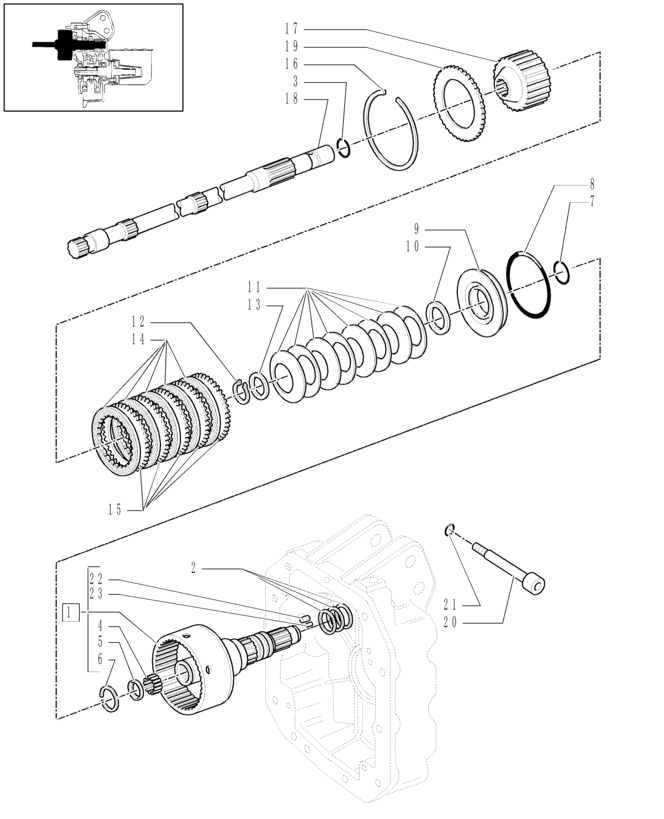 17
19
16
3
18
8
7
9
10
11
13
12
14
15
2
22
23
1
4
5
6
21
20