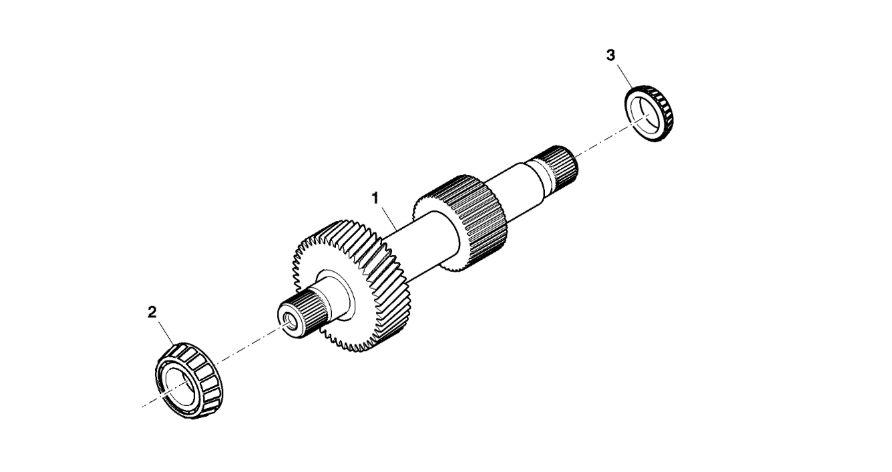 3
1
2