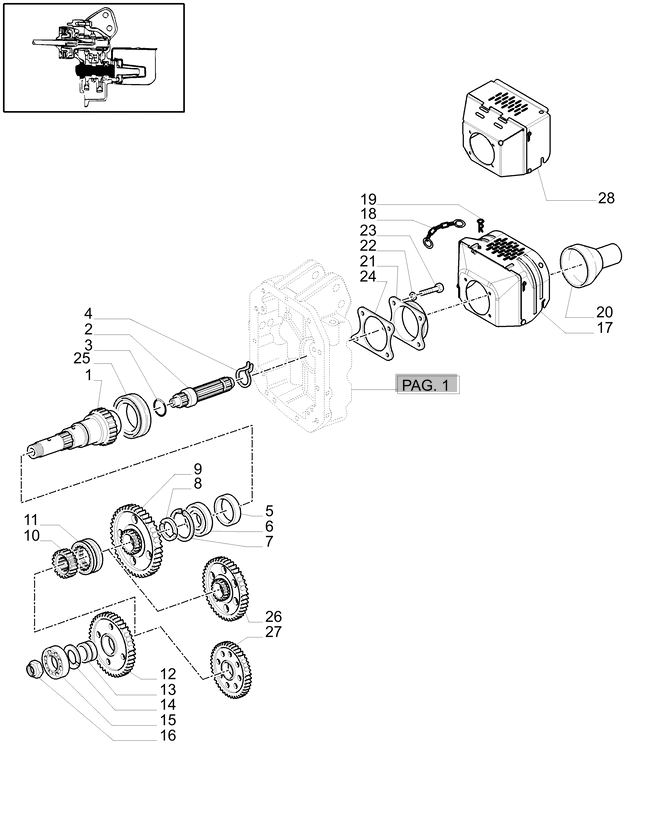 28
19
18
23
22
21
24
20
17
4
2
3
25
1
PAG. 1
9
8
5
6
7
11
10
26
27
12
13
14
15
16