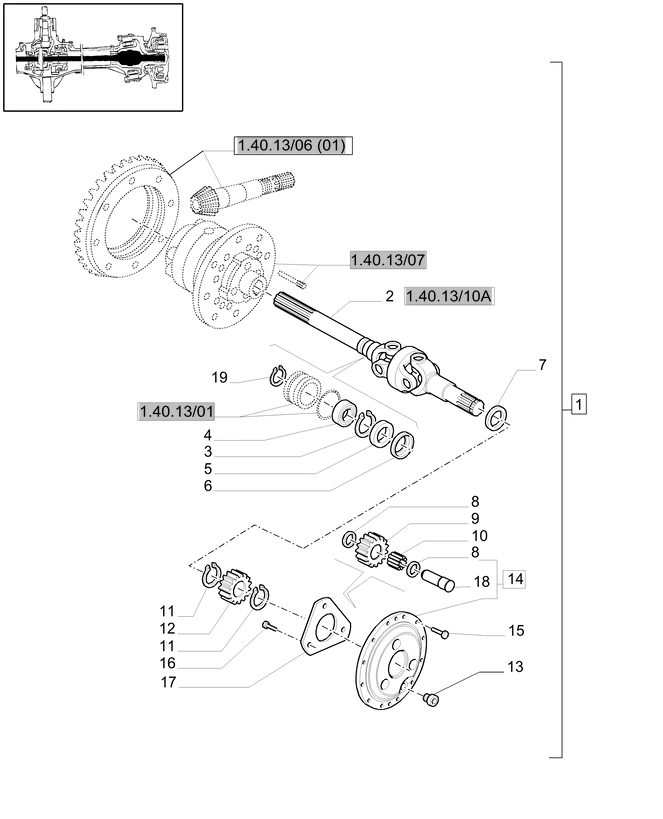 1.40.13/06 (01)

1.40.13/07

2 1.40.13/10A

7

19

1.40.13/01

4

3

5

6

1

8

9

10

8

18

14

11

12

11

16

17

15

13