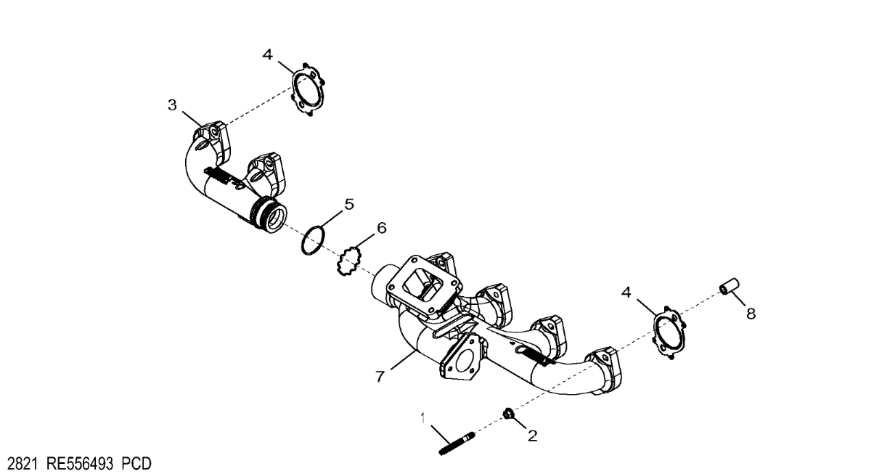 4
3
5
6
4
8
7
1
2
2821 RE556493 PCD