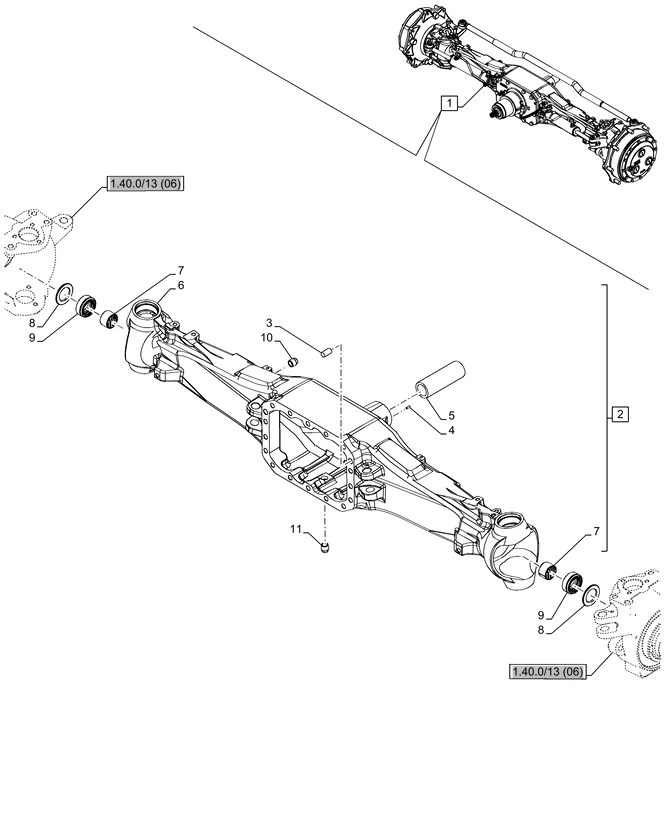 1
1.40.0/13 (06)
7
6
8
9
3
10
5
4
2
11
7
9
8
1.40.0/13 (06)