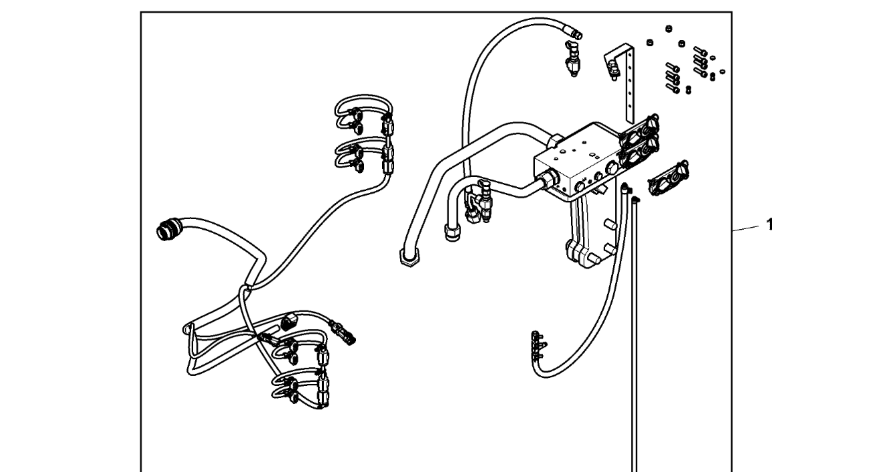 1