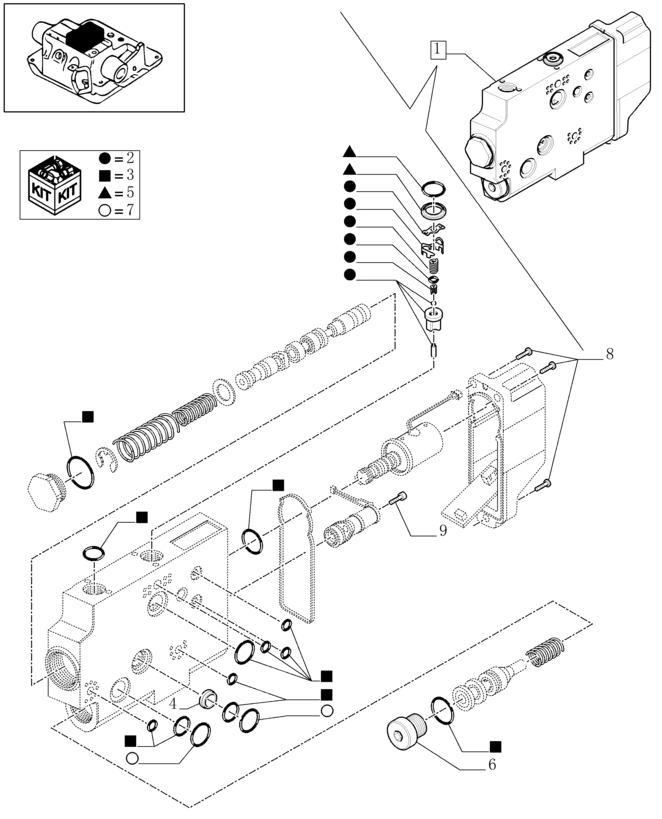 KIT KIT
● = 2
■ = 3
▲ = 5
○ = 7

1

8

9

4

6