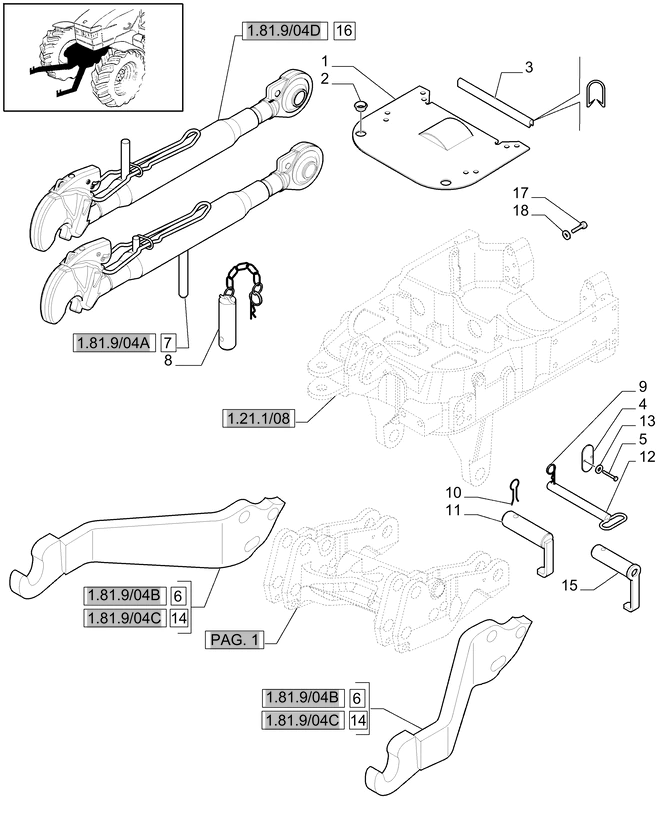 1.81.9/04D 16

1

2

3

17

18

1.81.9/04A 7

8

1.21.1/08

9

4

13

5

12

10

11

15

1.81.9/04B 6

1.81.9/04C 14

PAG. 1

1.81.9/04B 6

1.81.9/04C 14