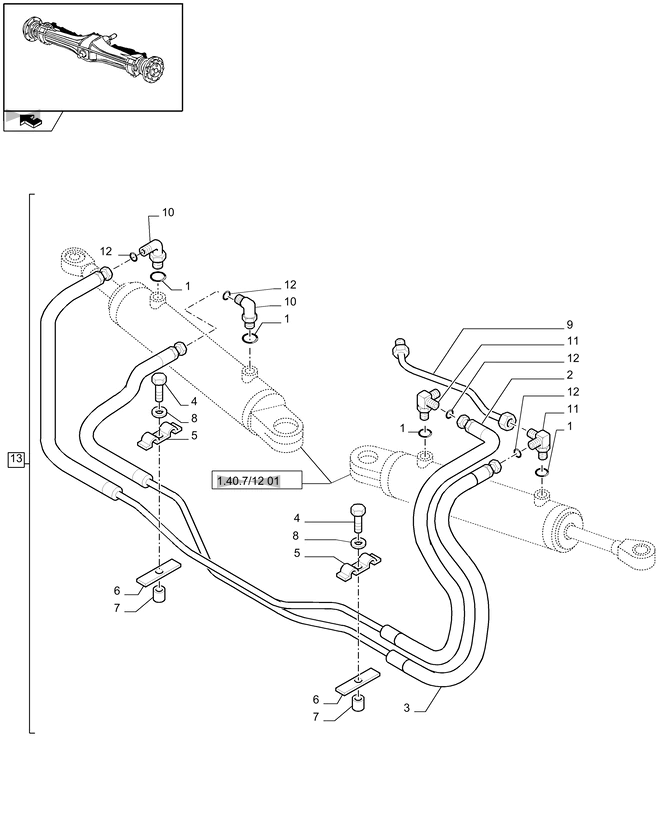 10
12
1
12
10
1
9
11
12
2
12
11
1
1
4
8
5
13
1.40.7/12 01
4
8
5
6
7
6
7
3