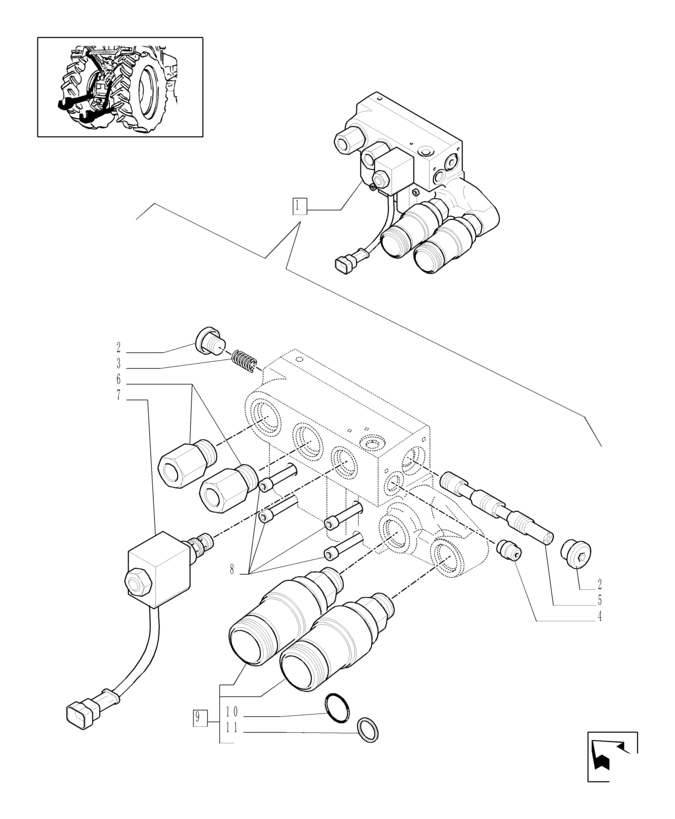 1
2
3
6
7
8
2
5
4
9
10
11