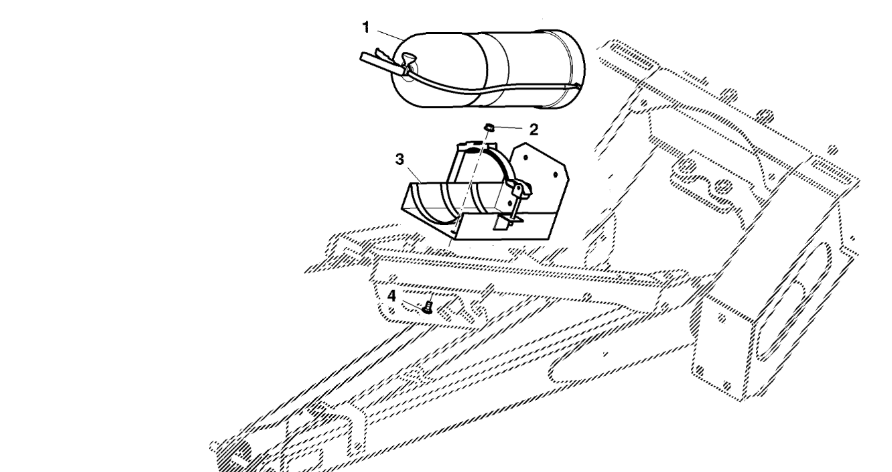 1
2
3
4