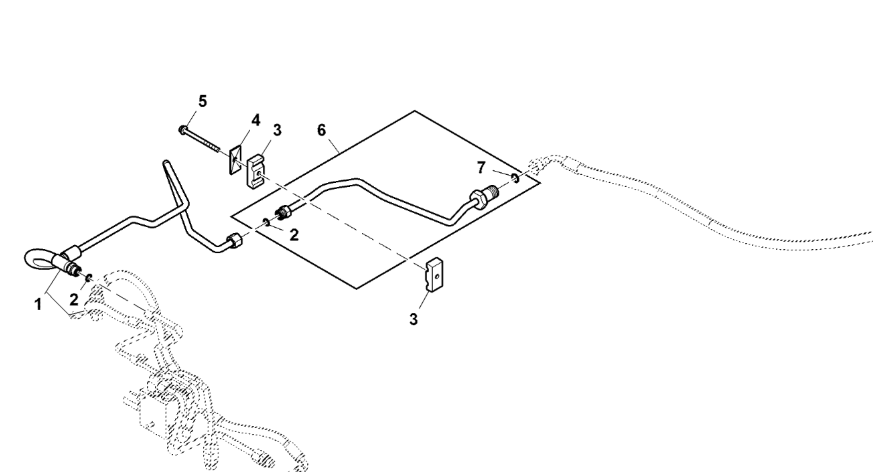 5
4
3
6
7
2
1
2
3