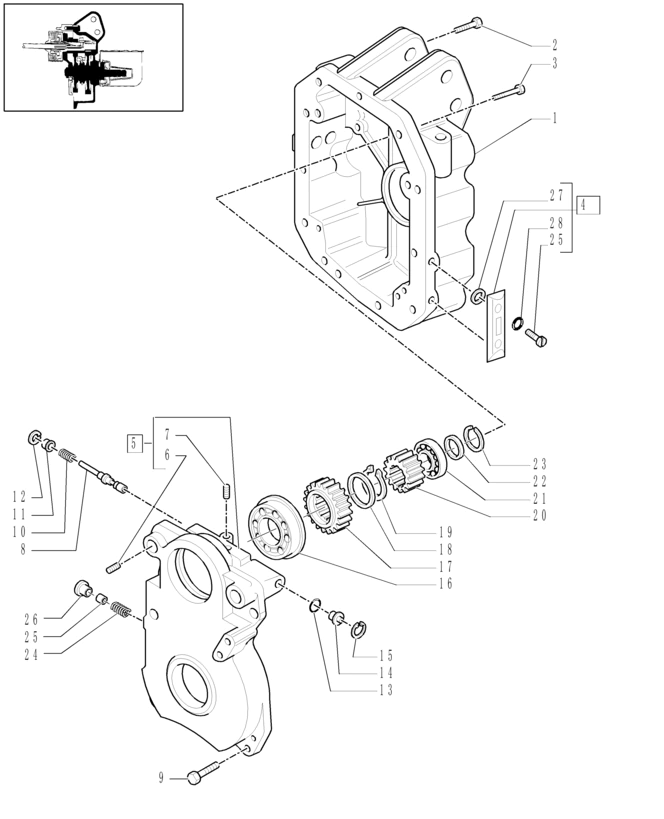 2
3
1
27
4
28
25
5
7
6
12
11
10
8
23
22
21
20
19
18
17
16
26
25
24
15
14
13
9