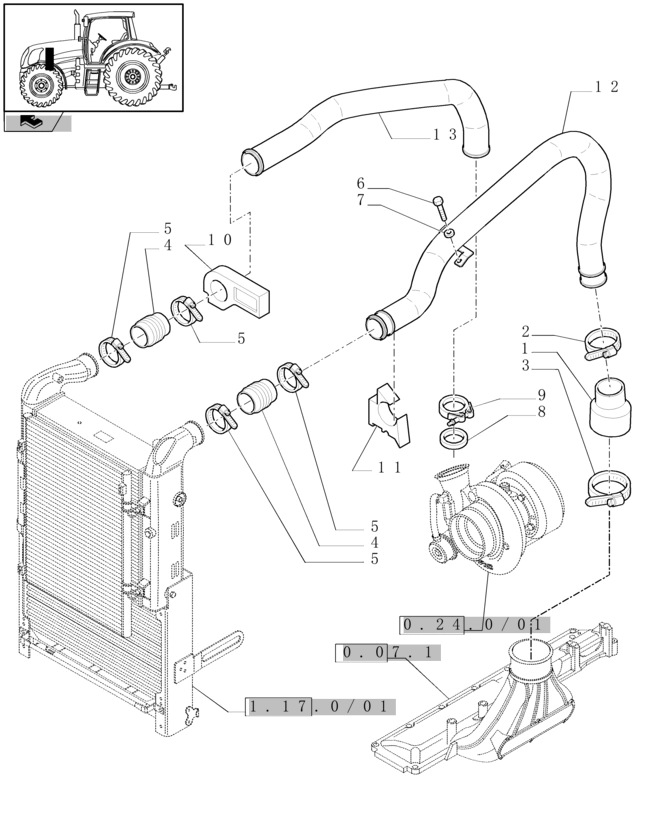 12
13
6
7
5
4
10
5
2
1
3
9
8
11
5
4
5
0.24.0/01
0.07.1
1.17.0/01