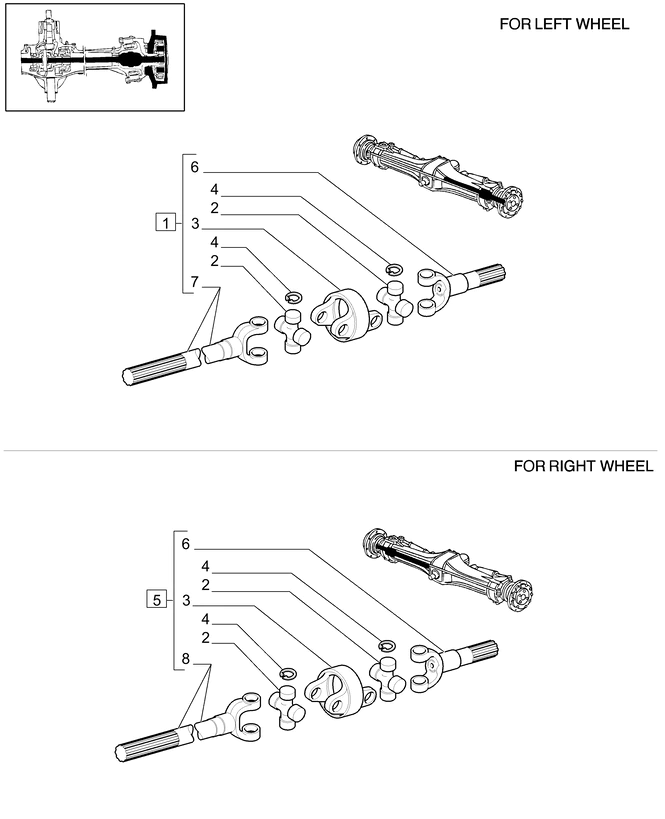 FOR LEFT WHEEL

1
6
4
2
3
4
2
7

FOR RIGHT WHEEL

5
6
4
2
3
4
2
8