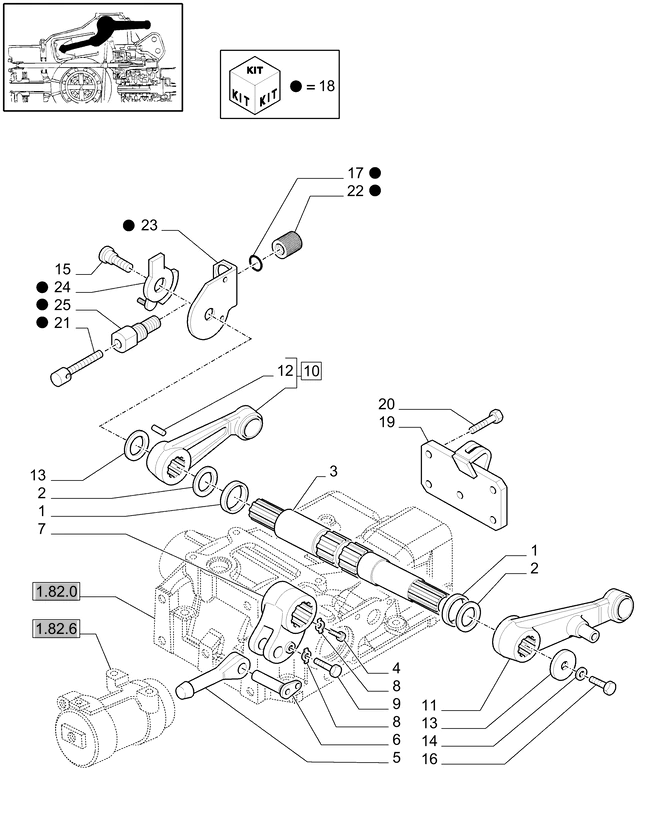 KIT
KIT KIT
● = 18

17 ●
22 ●
● 23
15
● 24
● 25
● 21
12 10
20
19
13
2
1
7
3
1
2
1.82.0
1.82.6
4
8
9
8
6
5
11
13
14
16