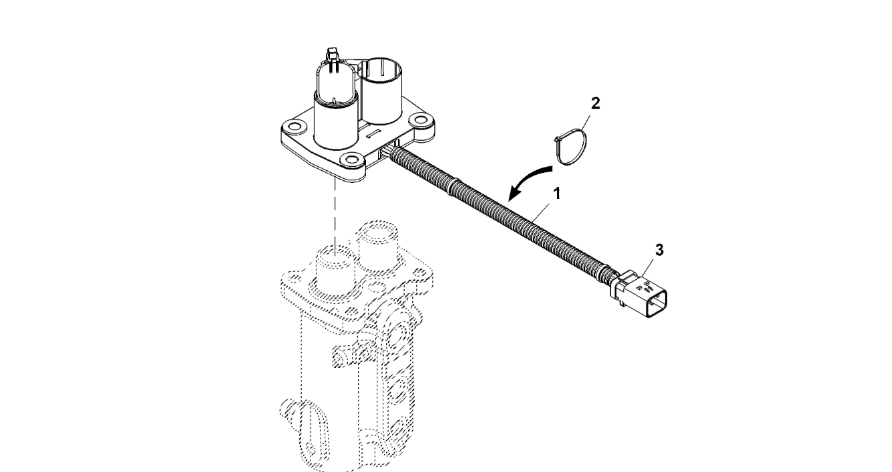 2
1
3