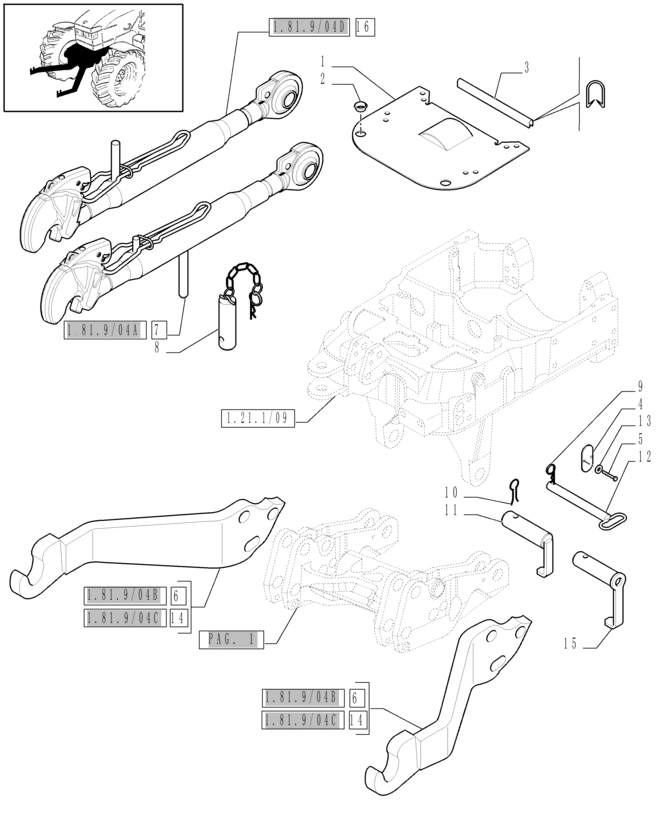 1.81.9/04D 16
1
2
3
1.81.9/04A 7
8
1.21.1/09
9
4
13
5
12
10
11
1.81.9/04B 6
1.81.9/04C 14
PAG. 1
15
1.81.9/04B 6
1.81.9/04C 14