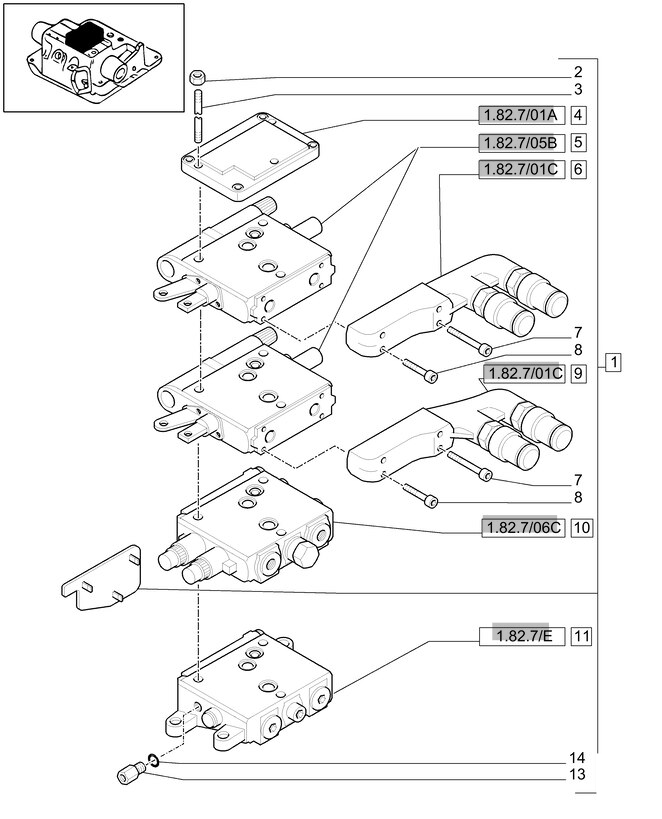 2
3
1.82.7/01A 4
1.82.7/05B 5
1.82.7/01C 6
7
8
1
1.82.7/01C 9
7
8
1.82.7/06C 10
1.82.7/E 11
14
13