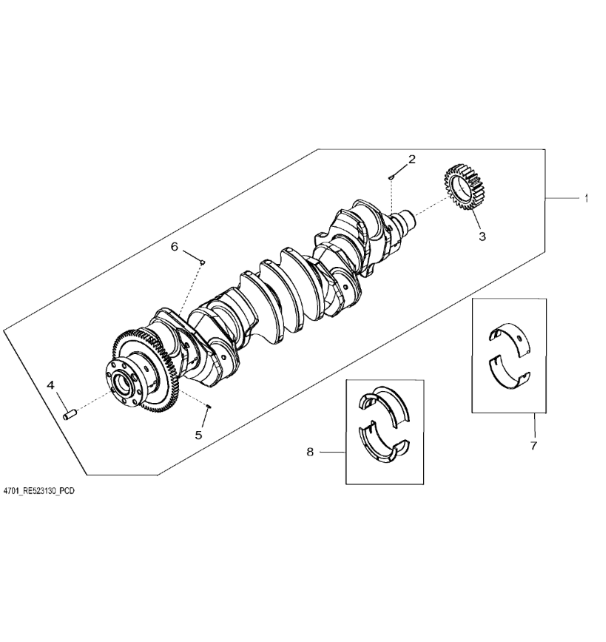 2
1
3
6
4
5
8
7
4701_RE523130_PCD