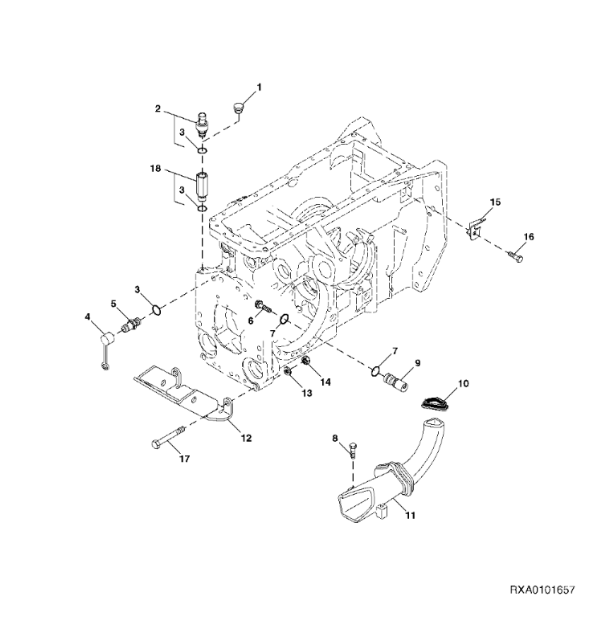 1
2
3
18
3
15
16
3
5
4
6
7
7
9
10
14
13
12
17
8
11
RXA0101657