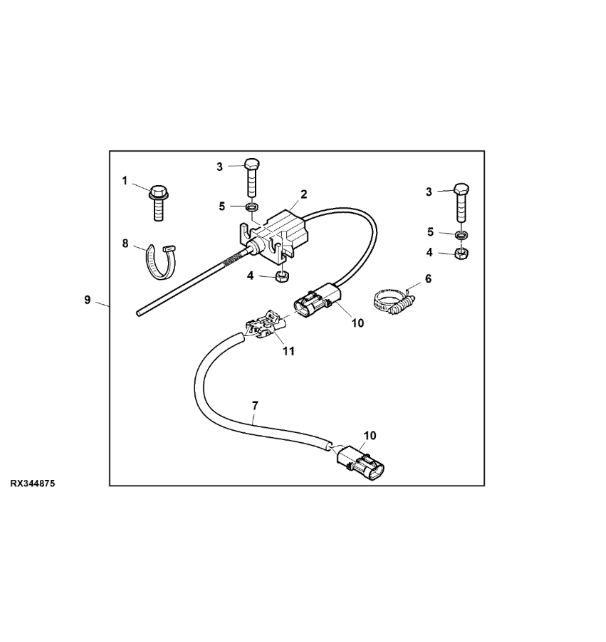 3
1
2
3
5
5
8
4
4
6
9
10
11
7
10
RX344875