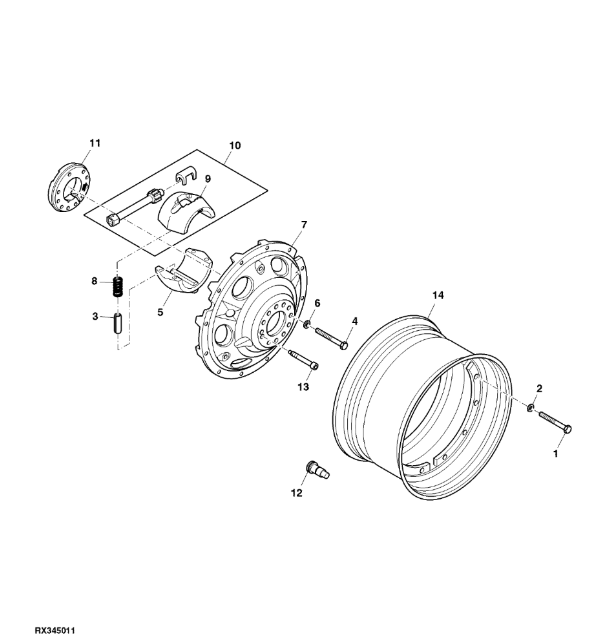 11
10
9
7
8
3
5
6
4
14
13
2
1
12
RX345011