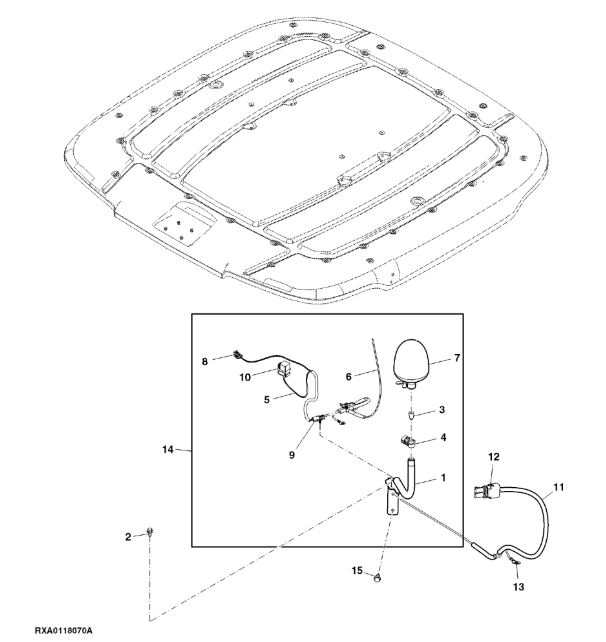 8
10
5
6
7
3
4
9
14
1
12
11
2
15
13
RXA0118070A