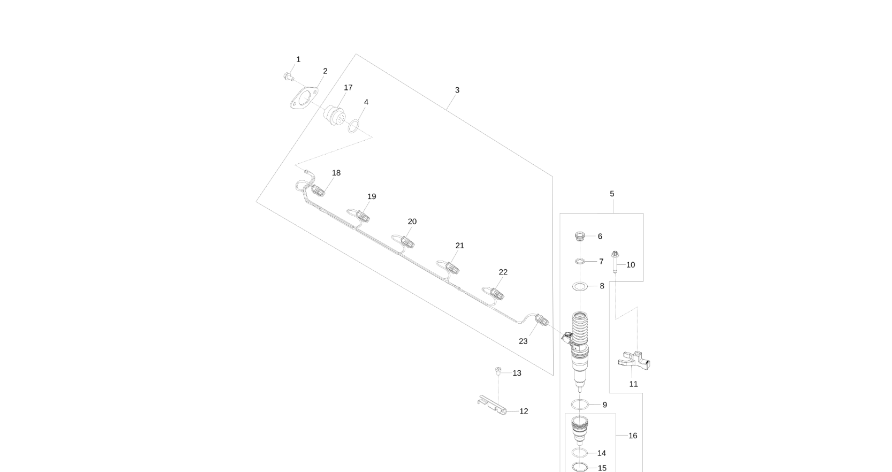 1
2
17
4
3
18
19
20
21
22
23
5
6
7
10
8
11
13
12
9
16
14
15