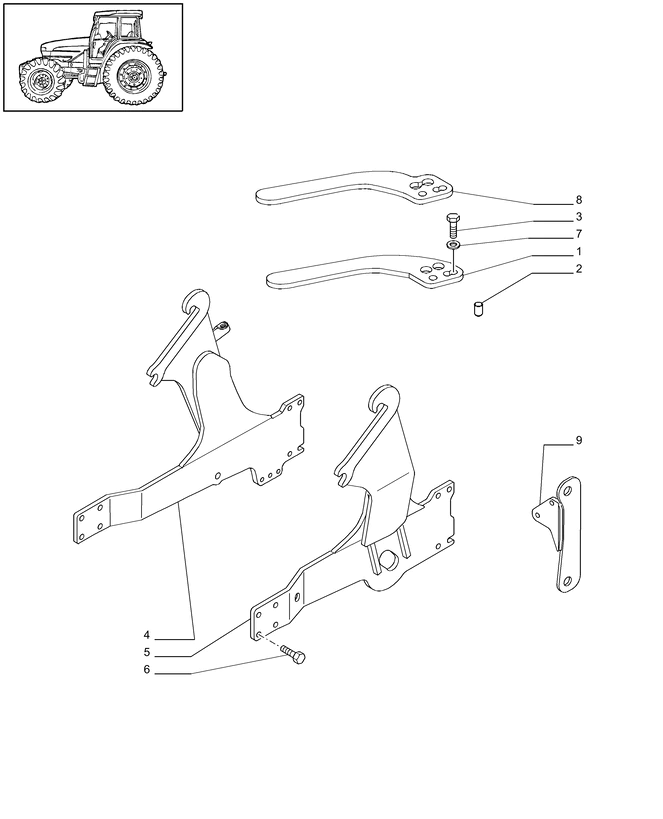 8
3
7
1
2
9
4
5
6