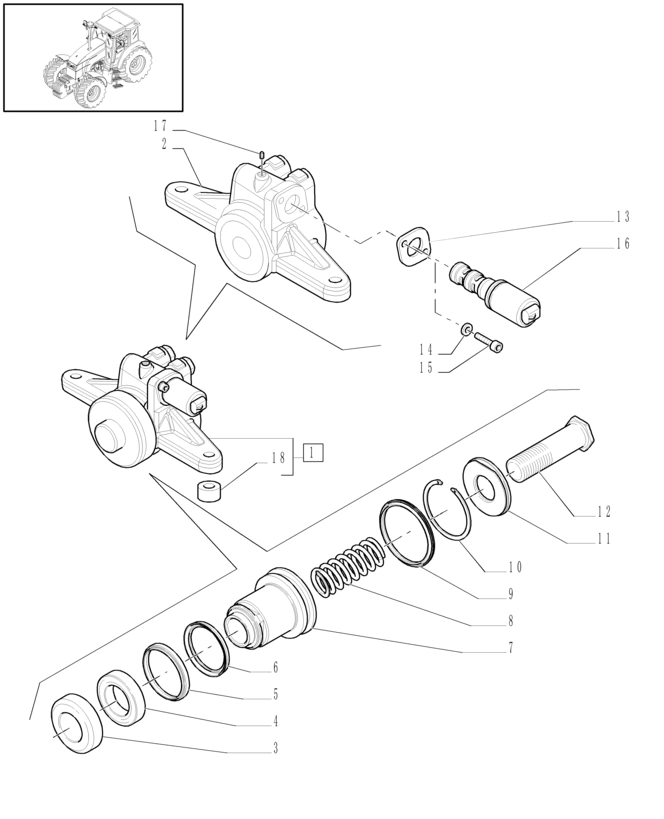 17
2
13
16
14
15
18
1
12
11
10
9
8
7
6
5
4
3