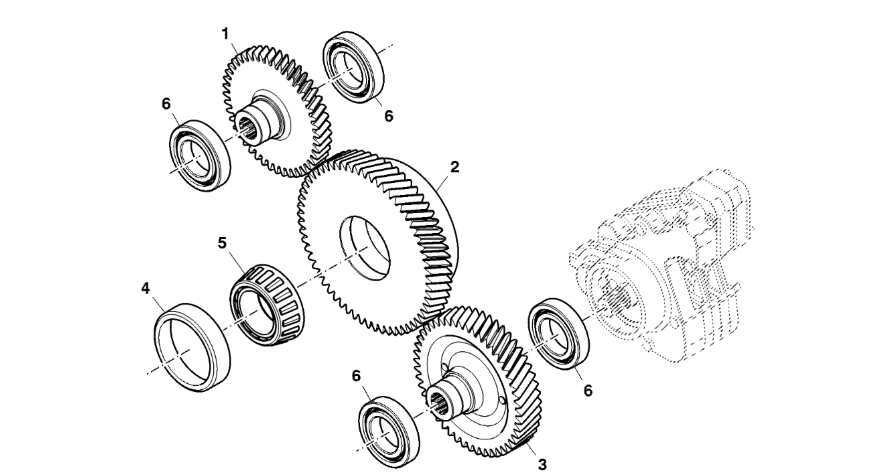 1
6
6
2
5
4
6
6
3