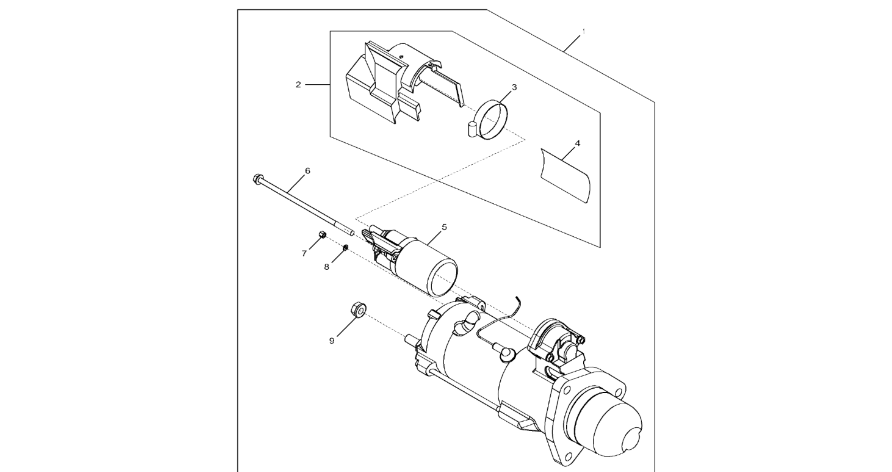 1
2
3
4
6
5
7
8
9