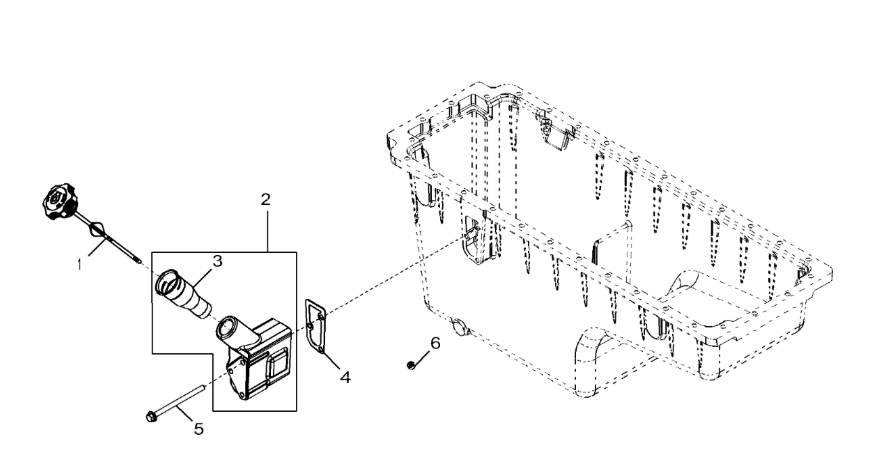 1
2
3
4
5
6