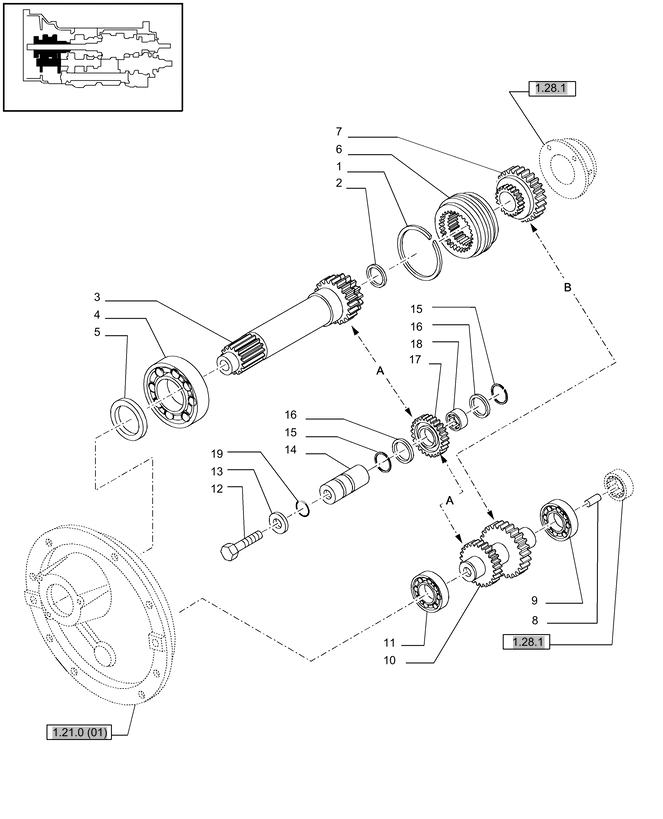 1.28.1

7
6
1
2

B

3
4
5

15
16
18
17

A

16
15
14

19
13
12

A

9
8

1.28.1

11
10

1.21.0 (01)